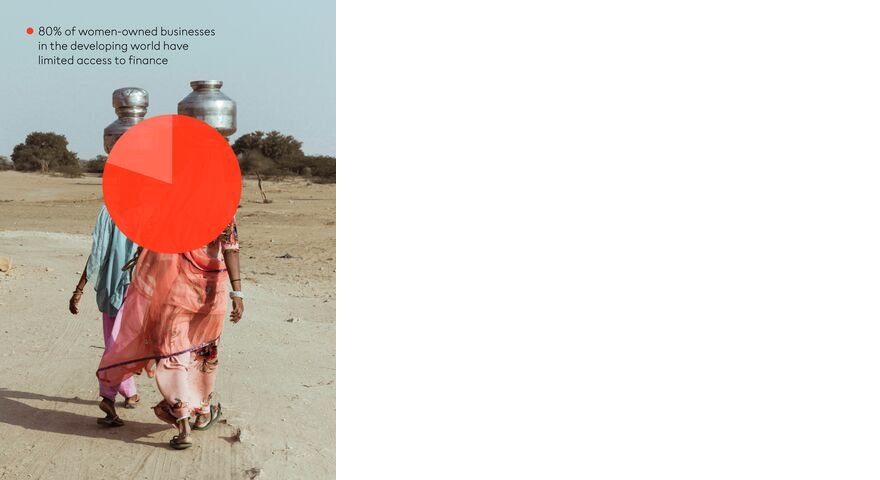 80% of women-owned businesses in the developing world have limited access to finance